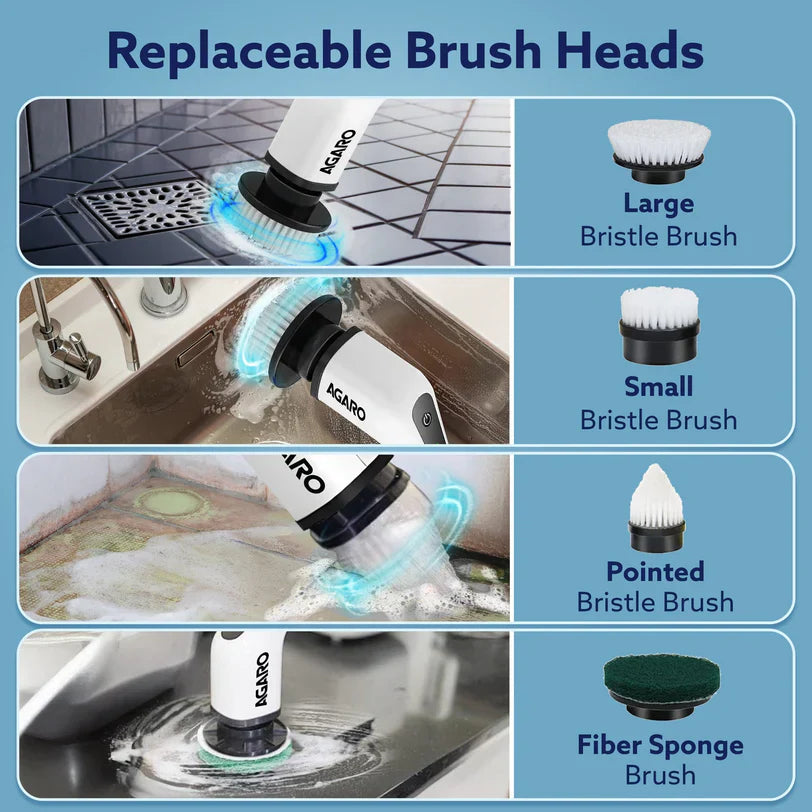 Replaceable Brush Heads

AGARO

Large
Bristle Brush

AGARO

Small
Bristle Brush

AGARO

Pointed
Bristle Brush

AGARO

Fiber Sponge
Brush