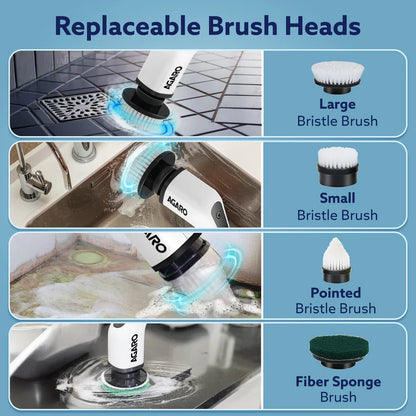 Replaceable Brush Heads

AGARO

Large
Bristle Brush

AGARO

Small
Bristle Brush

ARO

Pointed
Bristle Brush

AGARO

Fiber Sponge
Brush